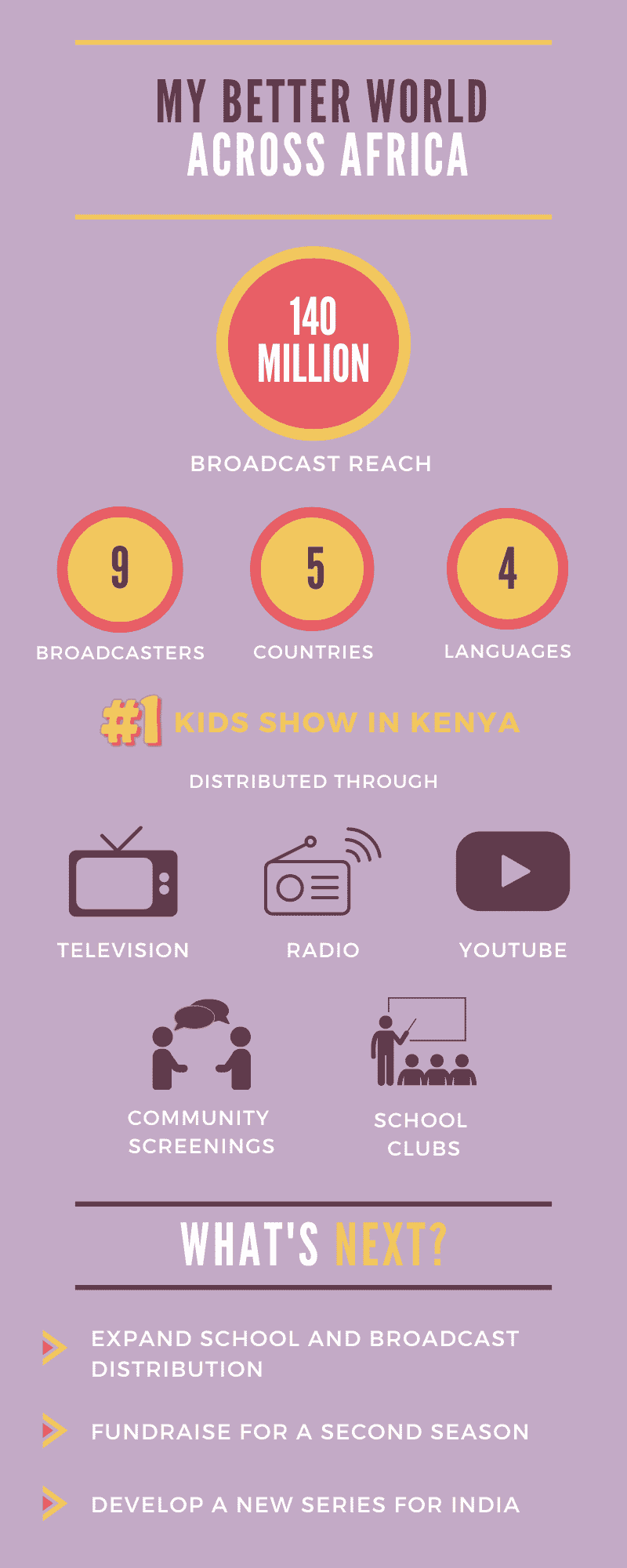 MY BETTER WORLD
ACROSS AFRICA

140 MILLION

BROADCAST REACH

9
BROADCASTERS

5
COUNTRIES

4
LANGUAGES

#1 KIDS SHOW IN KENYA

DISTRIBUTED THROUGH

TELEVISION

RADIO

YOUTUBE

COMMUNITY SCREENINGS

SCHOOL CLUBS

WHAT'S NEXT?

EXPAND SCHOOL AND BROADCAST DISTRIBUTION

FUNDRAISE FOR A SECOND SEASON

DEVELOP A NEW SERIES FOR INDIA